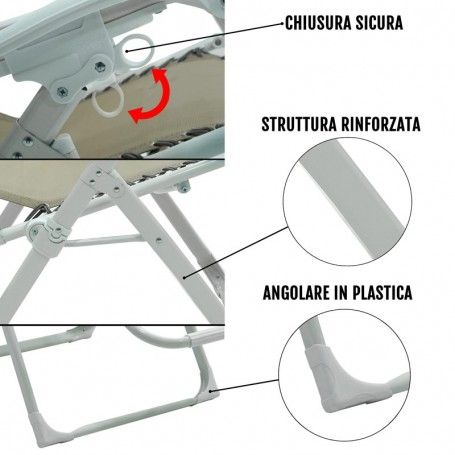 CHIUSURA SICURA

STRUTTURA RINFORZATA

ANGOLARE IN PLASTICA