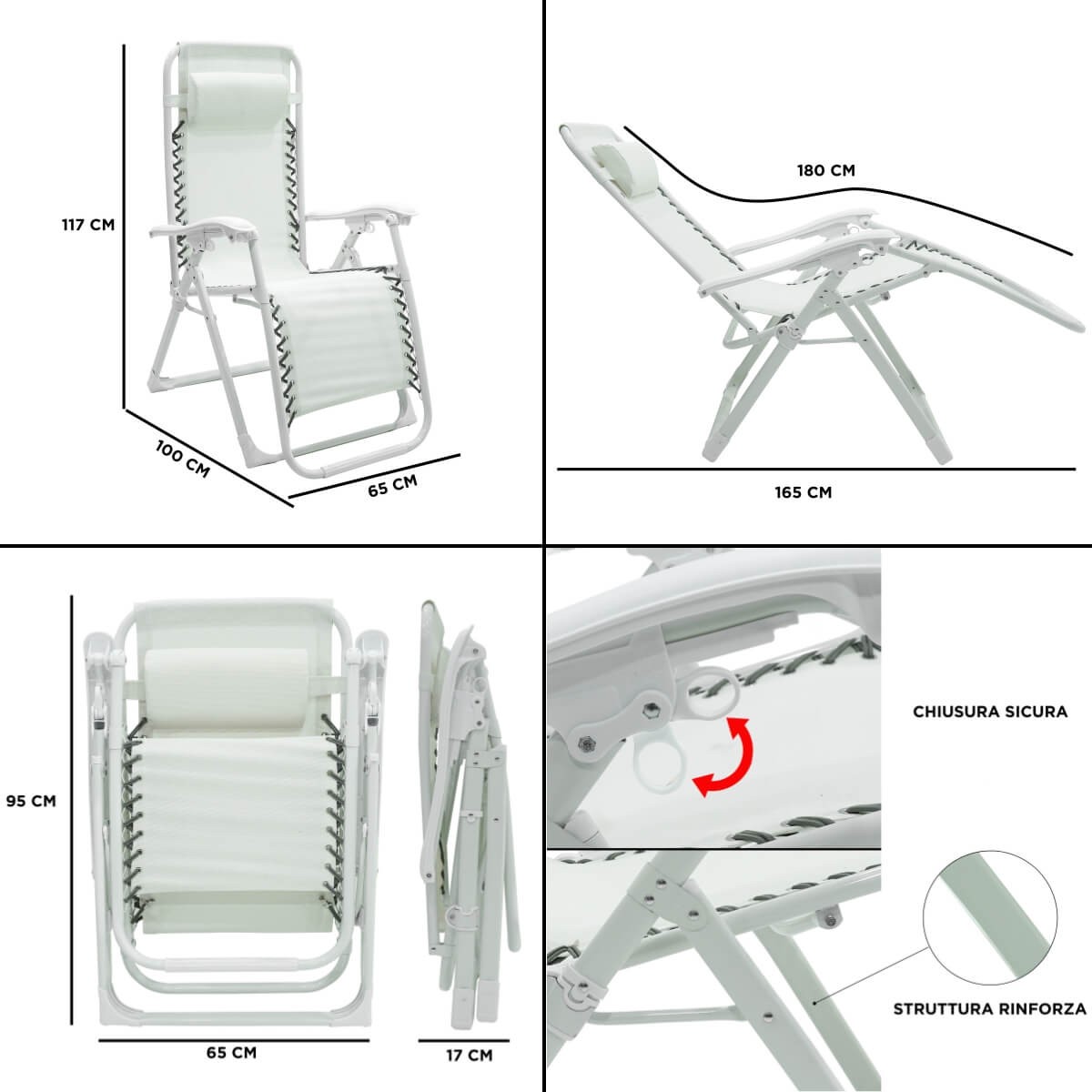 117 CM

100 CM

65 CM

180 CM

165 CM

95 CM

65 CM

17 CM

CHIUSURA SICURA

STRUTTURA RINFORZA