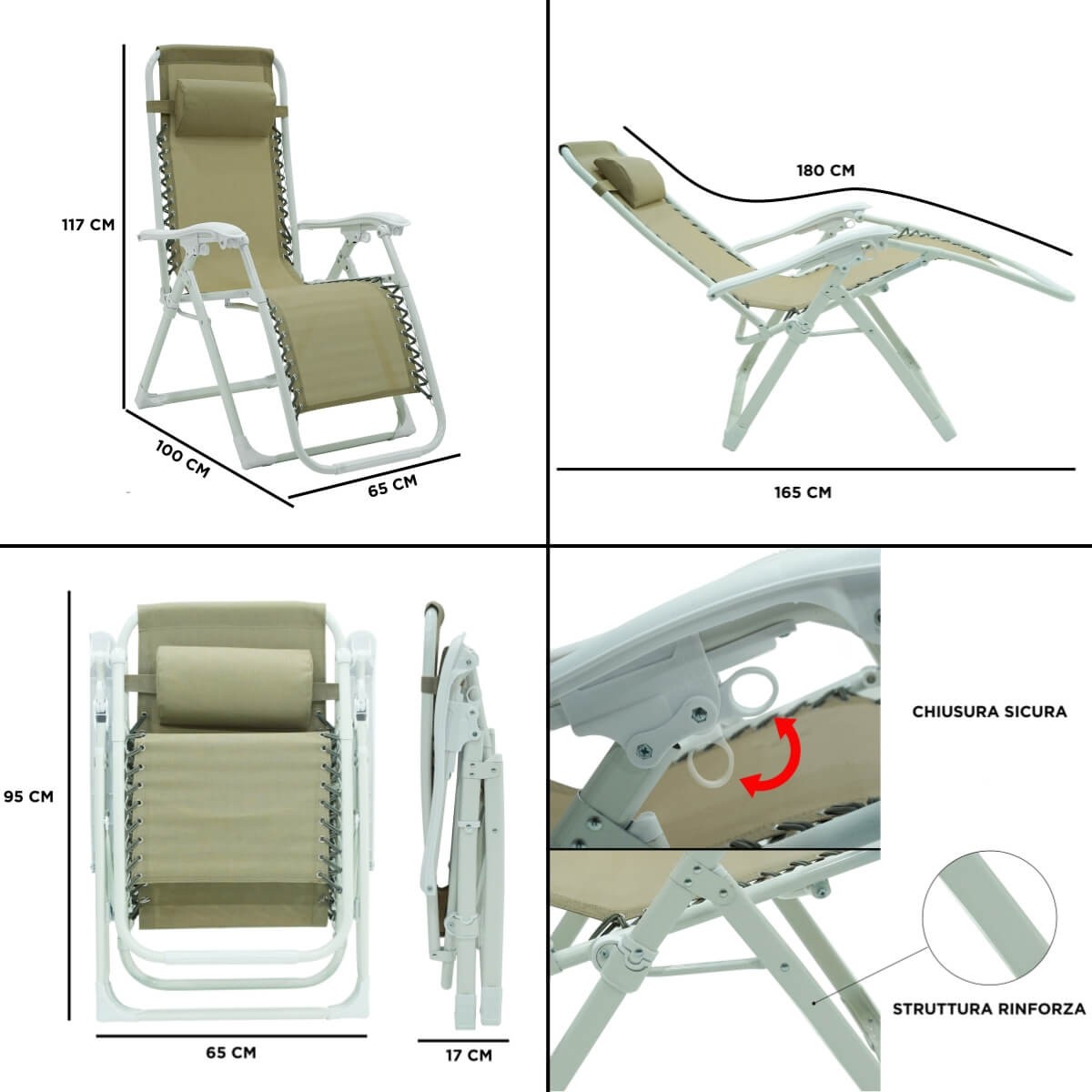 117 CM

100 CM

65 CM

180 CM

165 CM

95 CM

65 CM

17 CM

CHIUSURA SICURA

STRUTTURA RINFORZA